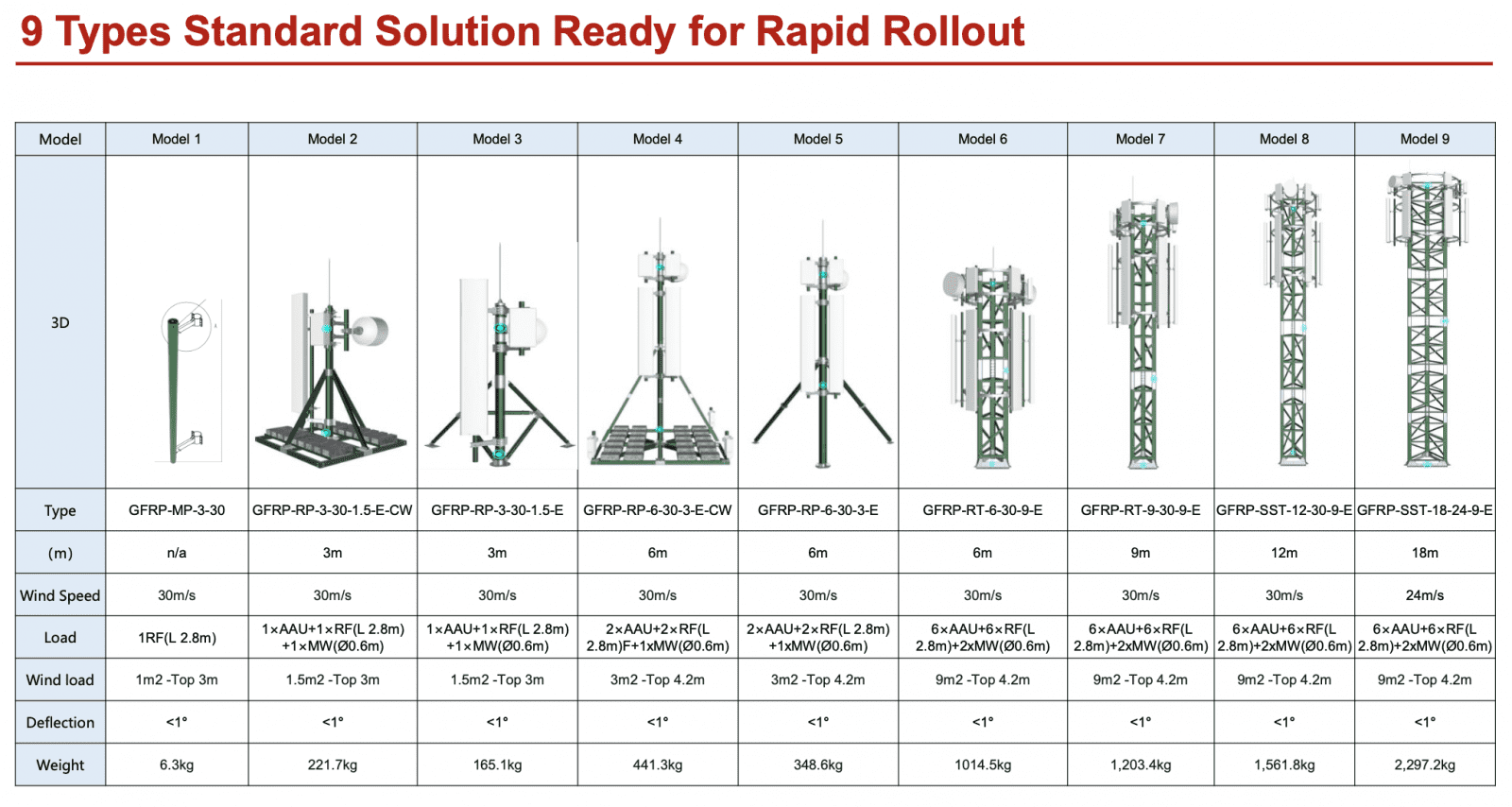 9 Types Standard Solution Ready for Rapid Rollout

| Model | Model 1 | Model 2 | Model 3 | Model 4 | Model 5 | Model 6 | Model 7 | Model 8 | Model 9 |
|---|---|---|---|---|---|---|---|---|---|
| 3D | | | | | | | | | |
| Type | GFRP-MP-3-30 | GFRP-RP-3-30-1.5-E-CW | GFRP-RP-3-30-1.5-E | GFRP-RP-6-30-3-E-CW | GFRP-RP-6-30-3-E | GFRP-RT-6-30-9-E | GFRP-RT-9-30-9-E | GFRP-SST-12-30-9-E | GFRP-SST-18-24-9-E |
| (m) | n/a | 3m | 3m | 6m | 6m | 6m | 9m | 12m | 18m |
| Wind Speed | 30m/s | 30m/s | 30m/s | 30m/s | 30m/s | 30m/s | 30m/s | 30m/s | 24m/s |
| Load | 1RF(L 2.8m) | 1×AAU+1×RF(L 2.8m) +1×MW(Ø0.6m) | 1×AAU+1×RF(L 2.8m) +1×MW(Ø0.6m) | 2×AAU+2×RF(L 2.8m)F+1xMW(Ø0.6m) | 2×AAU+2×RF(L 2.8m) +1xMW(Ø0.6m) | 6×AAU+6×RF(L 2.8m)+2xMW(Ø0.6m) | 6×AAU+6×RF(L 2.8m)+2xMW(Ø0.6m) | 6×AAU+6×RF(L 2.8m)+2xMW(Ø0.6m) | 6×AAU+6×RF(L 2.8m)+2xMW(Ø0.6m) |
| Wind load | 1m2 -Top 3m | 1.5m2 -Top 3m | 1.5m2 -Top 3m | 3m2 -Top 4.2m | 3m2 -Top 4.2m | 9m2 -Top 4.2m | 9m2 -Top 4.2m | 9m2 -Top 4.2m | 9m2 -Top 4.2m |
| Deflection | <1° | <1° | <1° | <1° | <1° | <1° | <1° | <1° | <1° |
| Weight | 6.3kg | 221.7kg | 165.1kg | 441.3kg | 348.6kg | 1014.5kg | 1,203.4kg | 1,561.8kg | 2,297.2kg |