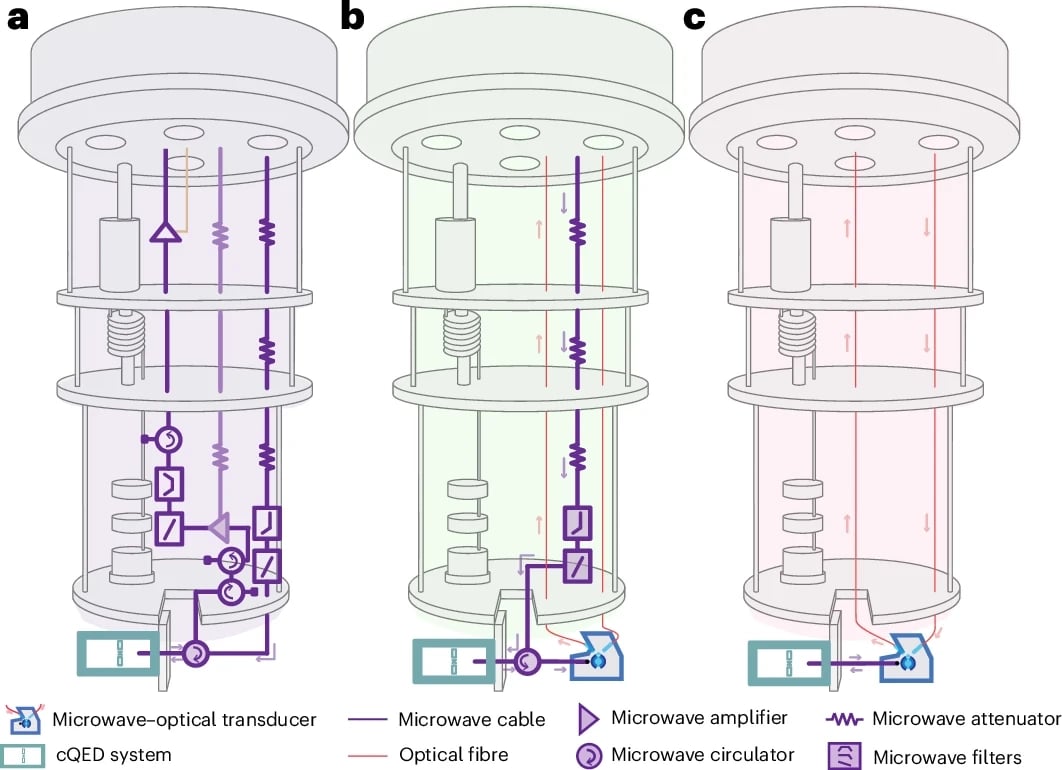 a b c

Microwave–optical transducer
cQED system
Microwave cable
Optical fibre
Microwave amplifier
Microwave circulator
Microwave attenuator
Microwave filters