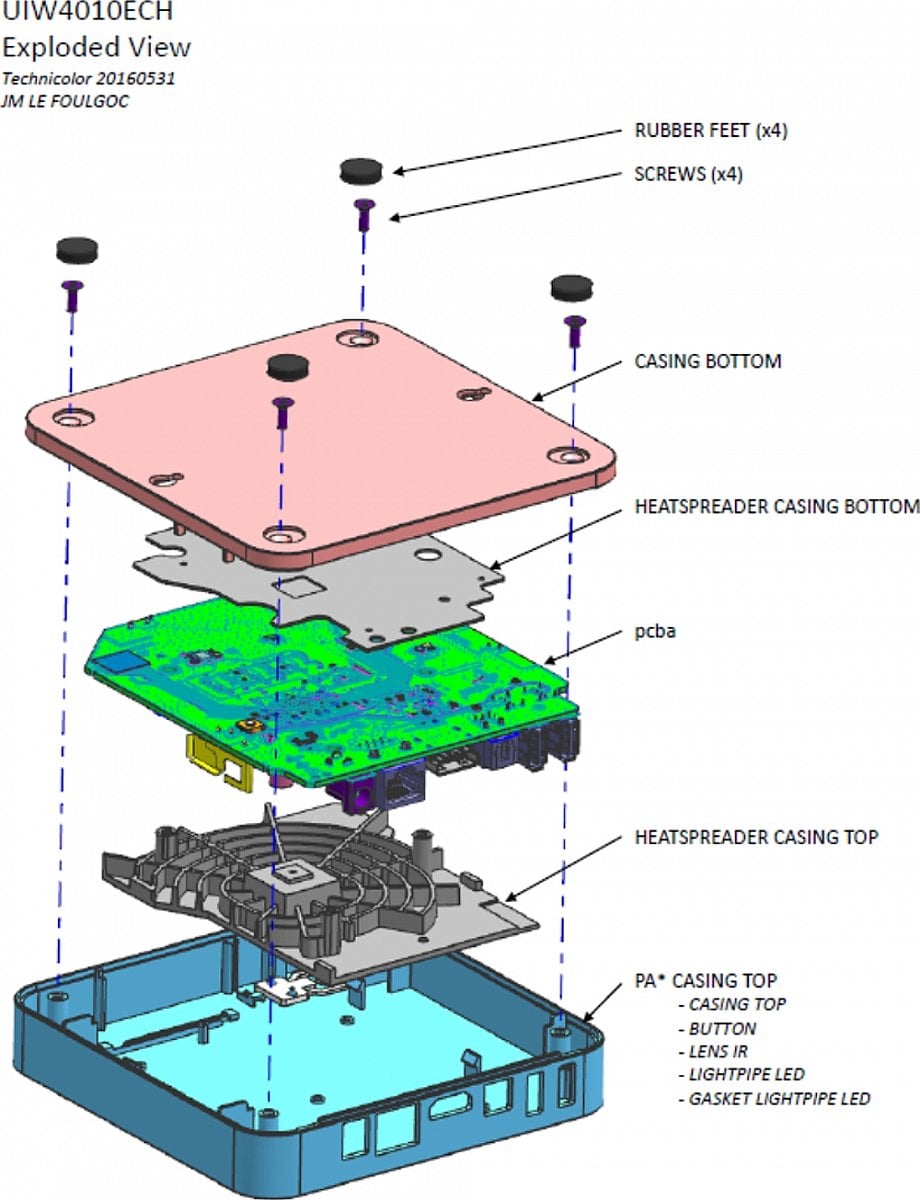 UIW4010ECH
Exploded View
Technicolor 20160531
JM LE FOULGOC

RUBBER FEET (x4)

SCREWS (x4)

CASING BOTTOM

HEATSPREADER CASING BOTTOM

pcba

HEATSPREADER CASING TOP

PA* CASING TOP
- CASING TOP
- BUTTON
- LENS IR
- LIGHTPIPE LED
- GASKET LIGHTPIPE LED