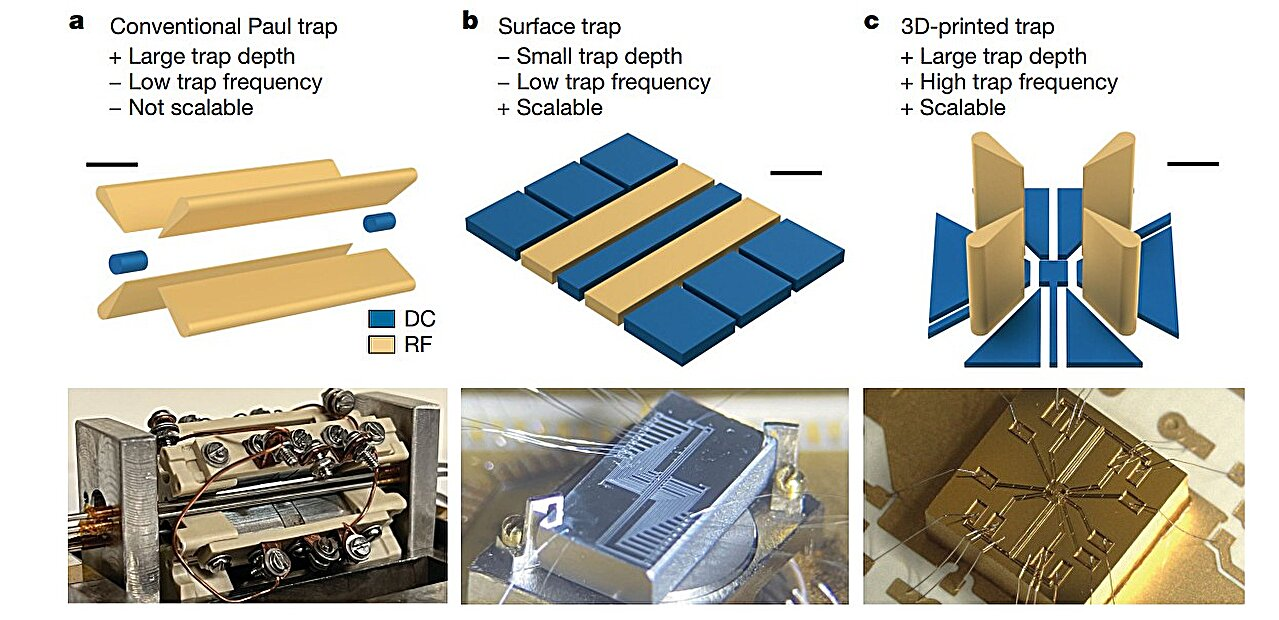 a Conventional Paul trap
+ Large trap depth
– Low trap frequency
– Not scalable

DC
RF

b Surface trap
– Small trap depth
– Low trap frequency
+ Scalable

c 3D-printed trap
+ Large trap depth
+ High trap frequency
+ Scalable